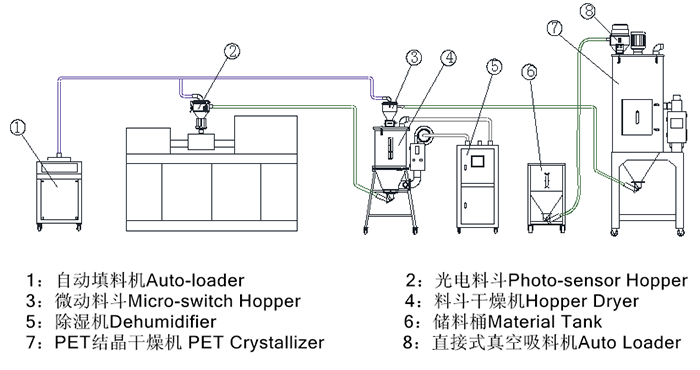 ①
②
③
④
⑤
⑥
⑦
⑧

1：自动填料机Auto-loader
3：微动料斗Micro-switch Hopper
5：除湿机Dehumidifier
7：PET结晶干燥机 PET Crystallizer

2：光电料斗Photo-sensor Hopper
4：料斗干燥机Hopper Dryer
6：储料桶Material Tank
8：直接式真空吸料机Auto Loader